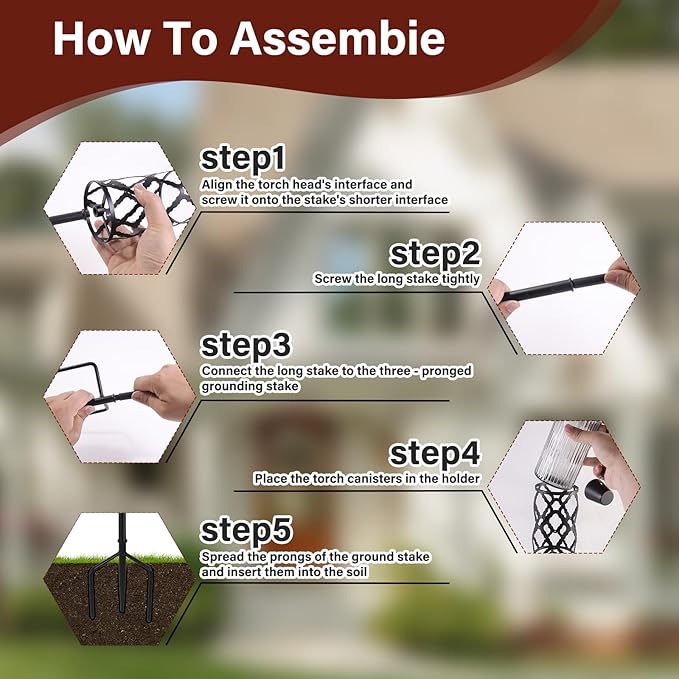 How To Assembie

step1
Align the torch head's interface and screw it onto the stake's shorter interface

step2
Screw the long stake tightly

step3
Connect the long stake to the three - pronged grounding stake

step4
Place the torch canisters in the holder

step5
Spread the prongs of the ground stake and insert them into the soil