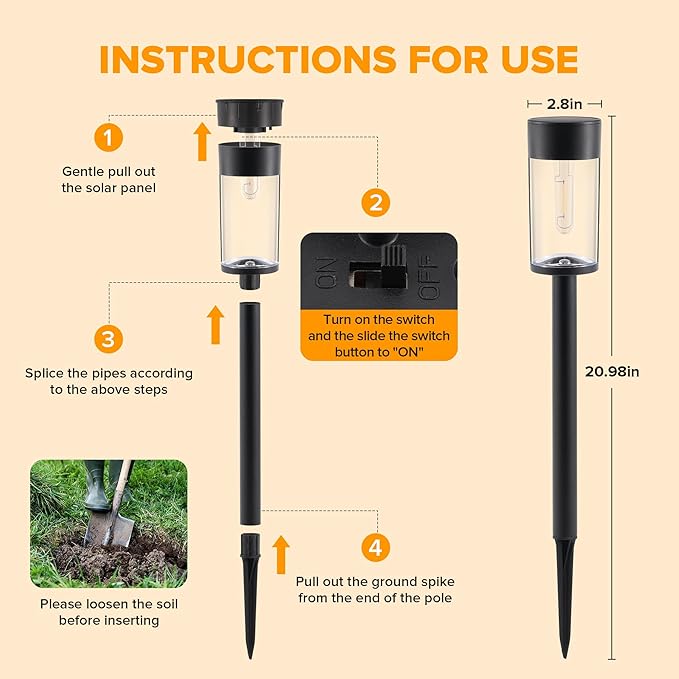 INSTRUCTIONS FOR USE

1
Gentle pull out the solar panel

2
ON
OFF
Turn on the switch and the slide the switch button to "ON"

3
Splice the pipes according to the above steps

4
Pull out the ground spike from the end of the pole

Please loosen the soil before inserting

2.8in

20.98in