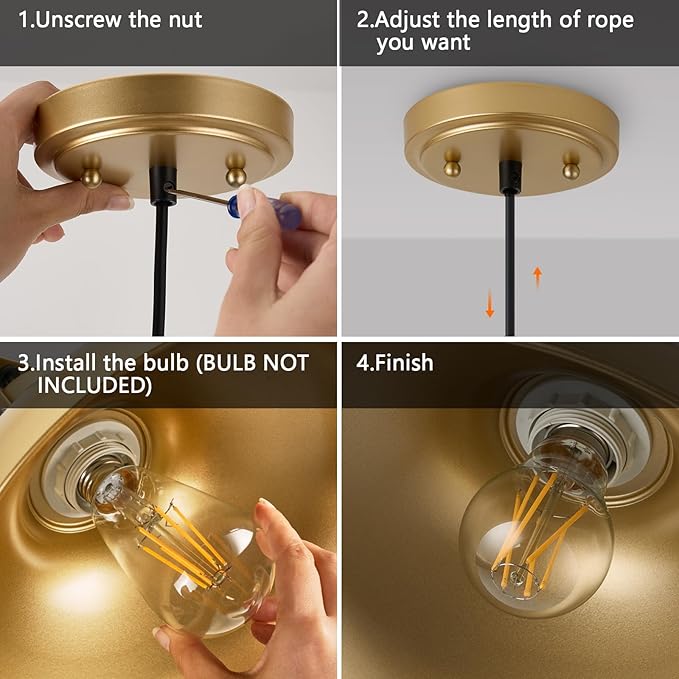 1.Unscrew the nut

2.Adjust the length of rope you want

3.Install the bulb (BULB NOT INCLUDED)

4.Finish