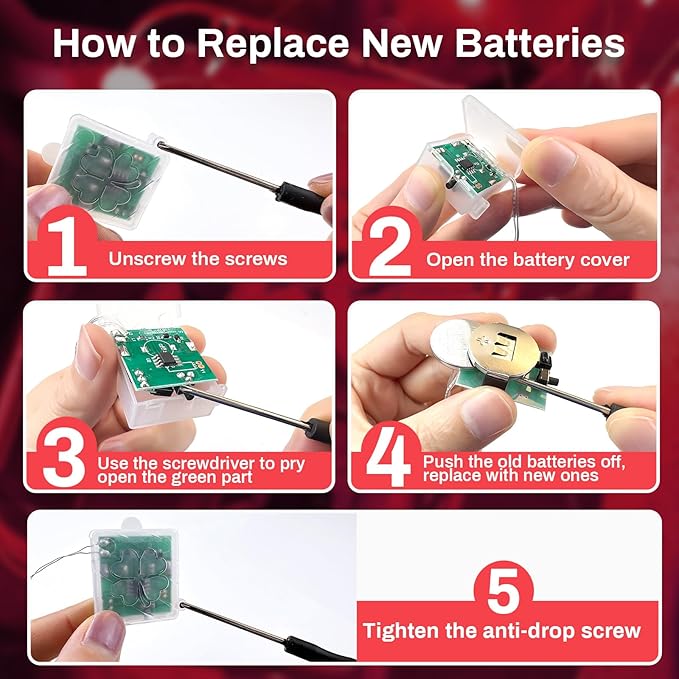 How to Replace New Batteries

1 Unscrew the screws

2 Open the battery cover

3 Use the screwdriver to pry open the green part

4 Push the old batteries off, replace with new ones

5 Tighten the anti-drop screw