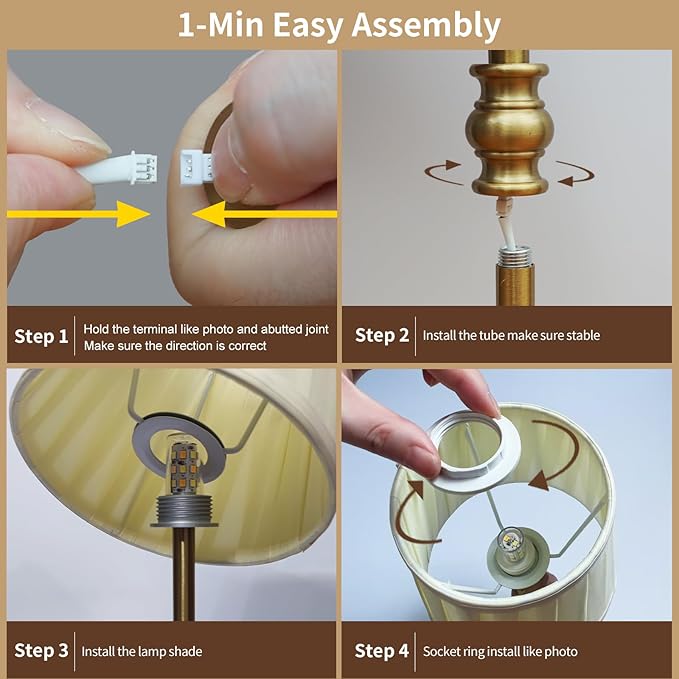 1-Min Easy Assembly

Step 1 Hold the terminal like photo and abutted joint
Make sure the direction is correct

Step 2 Install the tube make sure stable

Step 3 Install the lamp shade

Step 4 Socket ring install like photo