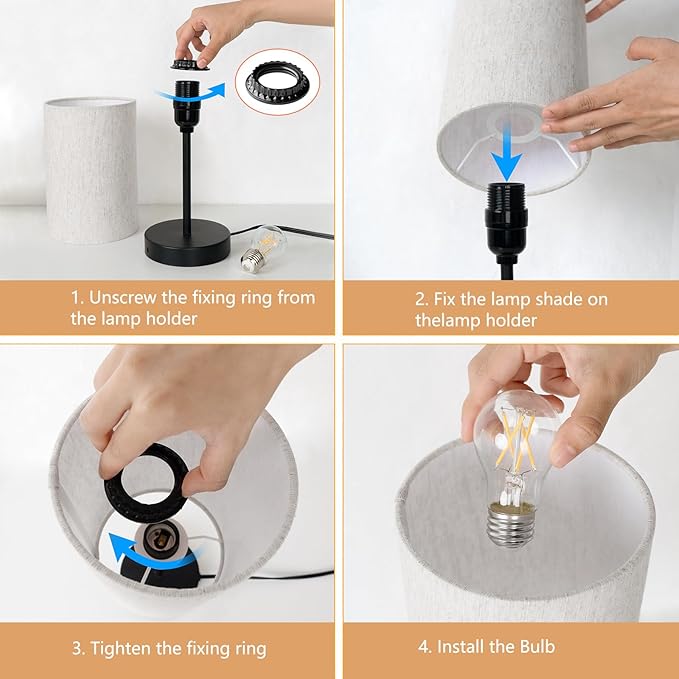 1. Unscrew the fixing ring from the lamp holder

2. Fix the lamp shade on thelamp holder

3. Tighten the fixing ring

4. Install the Bulb