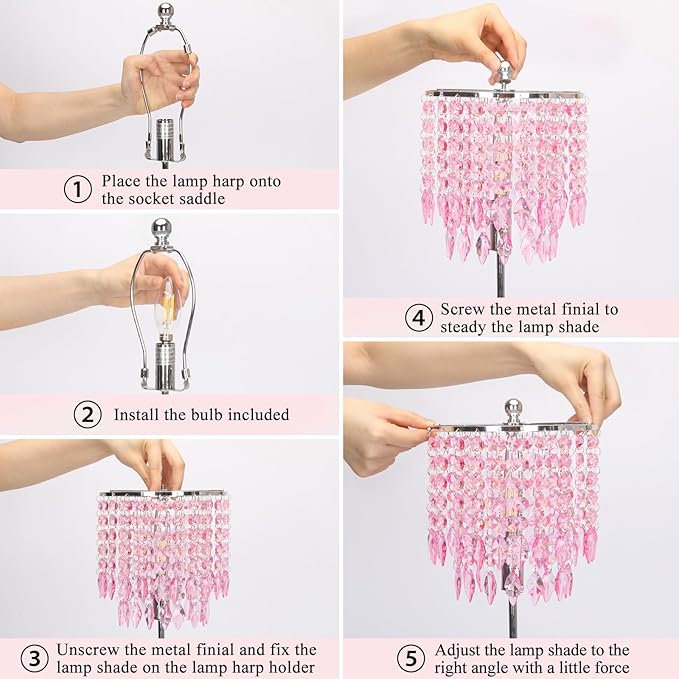 1 Place the lamp harp onto the socket saddle

2 Install the bulb included

3 Unscrew the metal finial and fix the lamp shade on the lamp harp holder

4 Screw the metal finial to steady the lamp shade

5 Adjust the lamp shade to the right angle with a little force