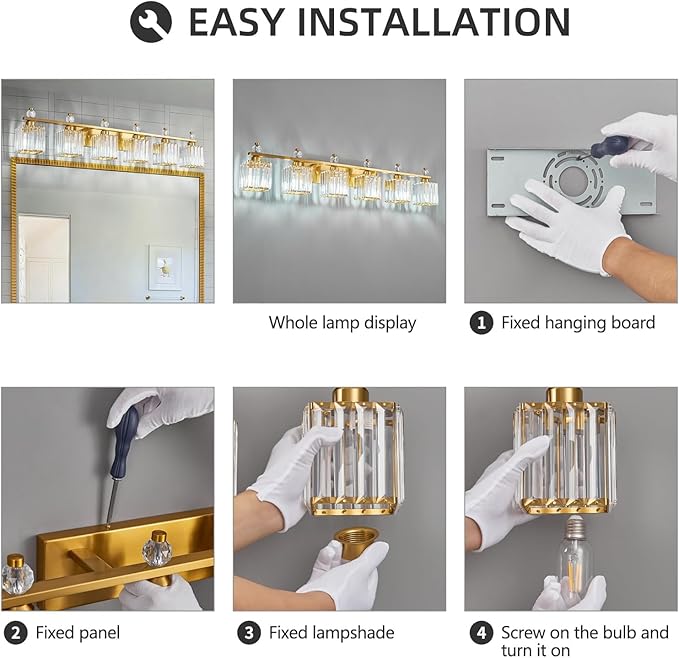 EASY INSTALLATION

Whole lamp display

1 Fixed hanging board

2 Fixed panel

3 Fixed lampshade

4 Screw on the bulb and turn it on