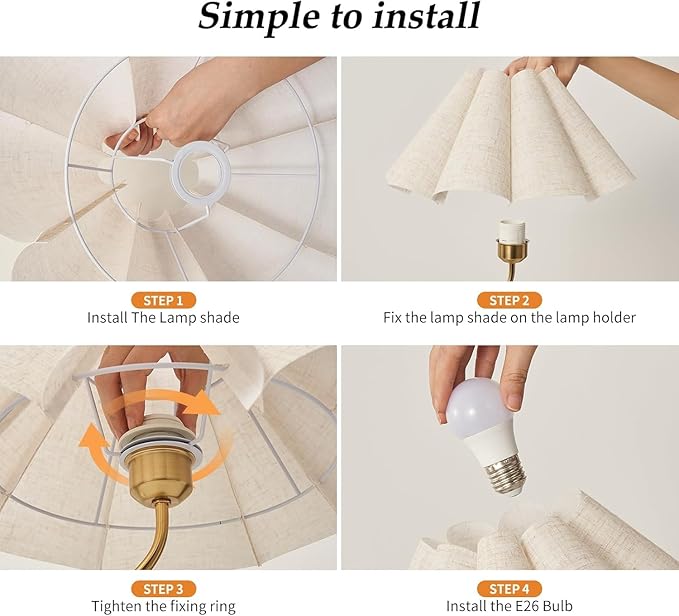 Simple to install

STEP 1
Install The Lamp shade

STEP 2
Fix the lamp shade on the lamp holder

STEP 3
Tighten the fixing ring

STEP 4
Install the E26 Bulb