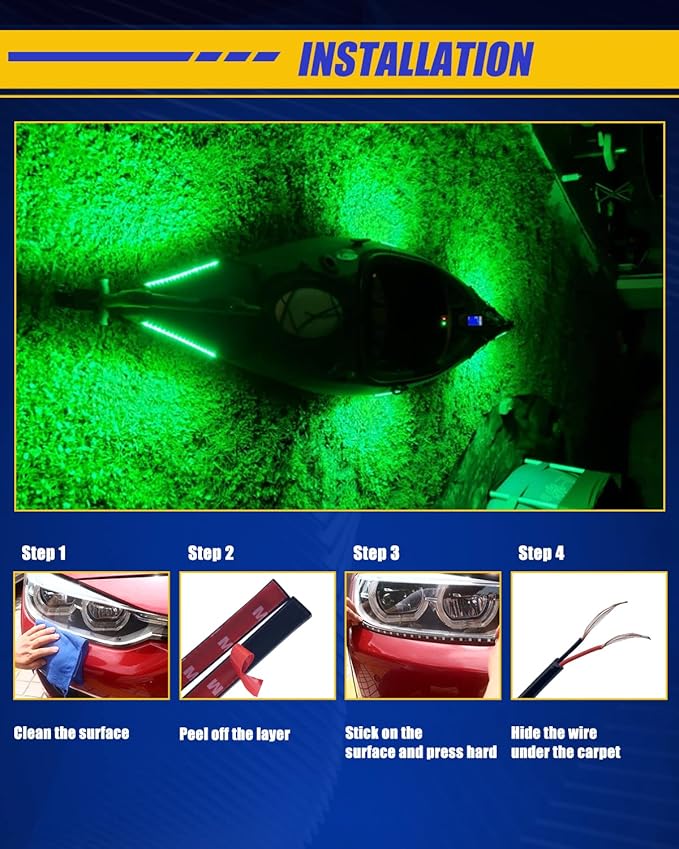 INSTALLATION

Step 1

Clean the surface

Step 2

Peel off the layer

Step 3

Stick on the surface and press hard

Step 4

Hide the wire under the carpet