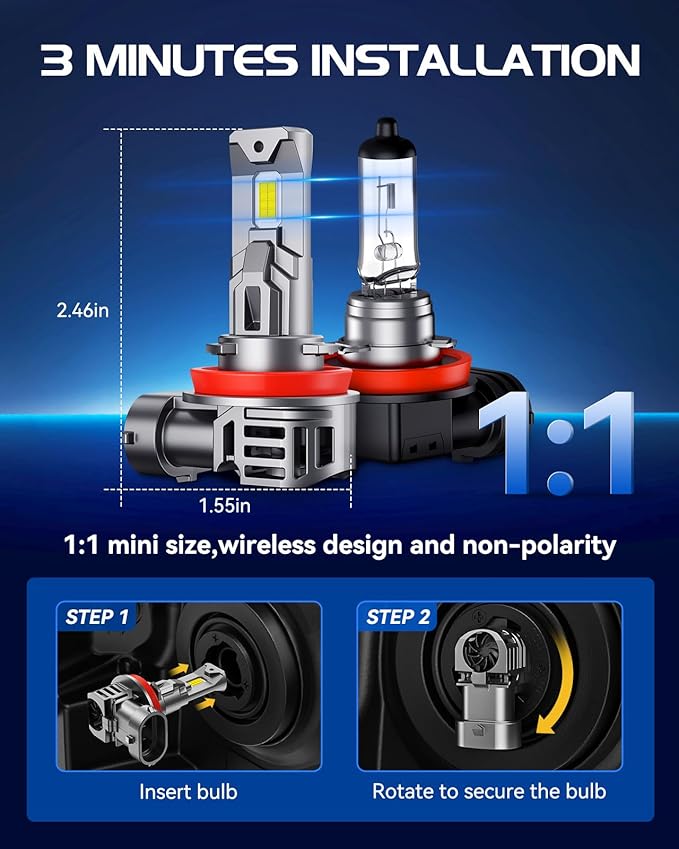 3 MINUTES INSTALLATION

2.46in

1.55in

1:1

1:1 mini size,wireless design and non-polarity

STEP 1

Insert bulb

STEP 2

Rotate to secure the bulb