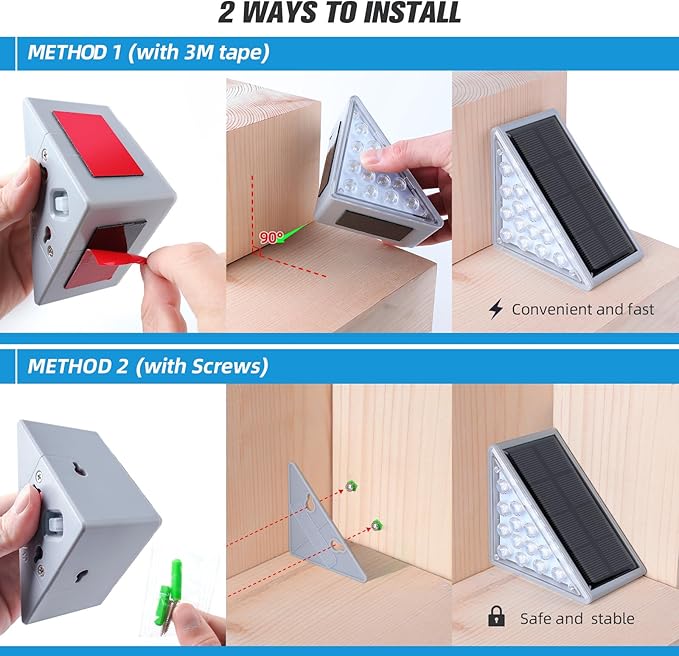 2 WAYS TO INSTALL

METHOD 1 (with 3M tape)

90°

Convenient and fast

METHOD 2 (with Screws)

Safe and stable