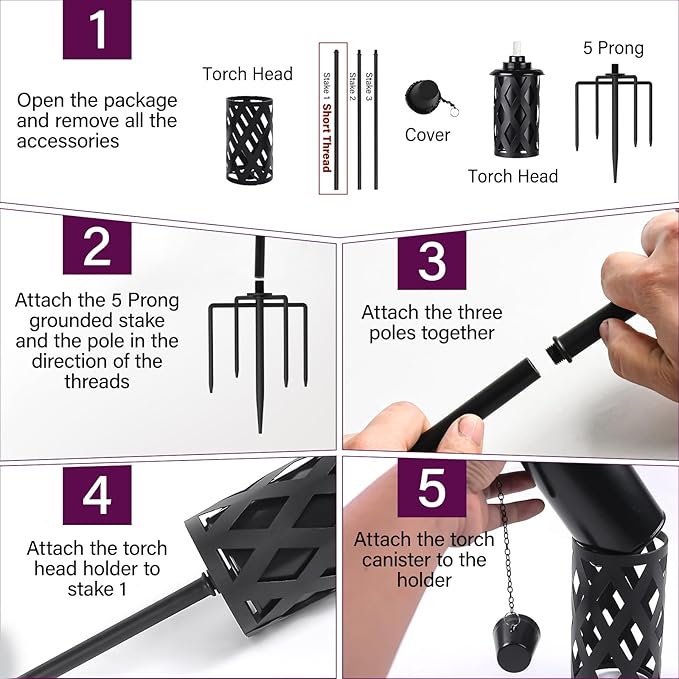 1

Open the package and remove all the accessories

Torch Head

Stake 1 Short Thread

Stake 2

Stake 3

Cover

Torch Head

5 Prong

2

Attach the 5 Prong grounded stake and the pole in the direction of the threads

3

Attach the three poles together

4

Attach the torch head holder to stake 1

5

Attach the torch canister to the holder