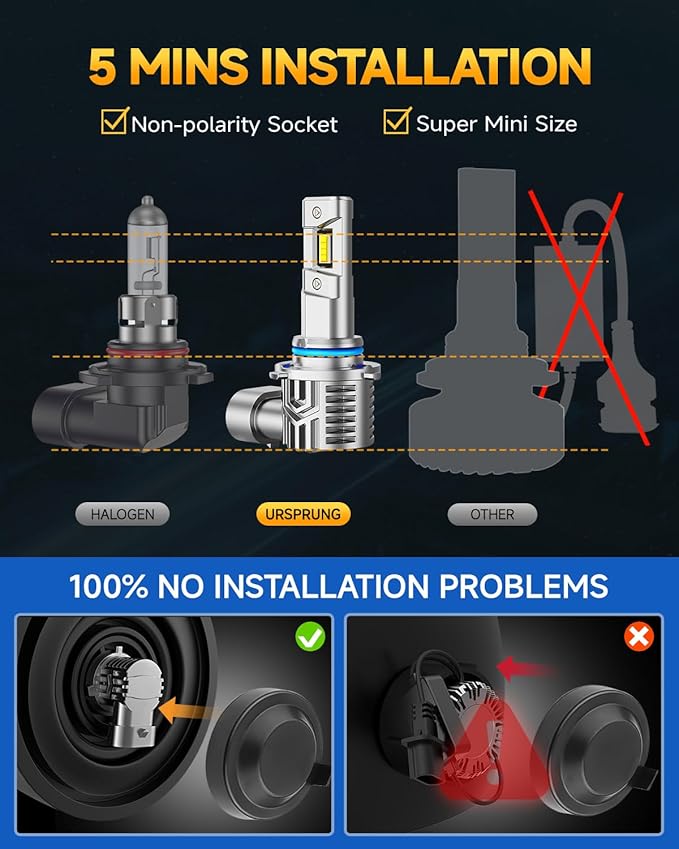 5 MINS INSTALLATION

Non-polarity Socket

Super Mini Size

HALOGEN

URSPRUNG

OTHER

100% NO INSTALLATION PROBLEMS