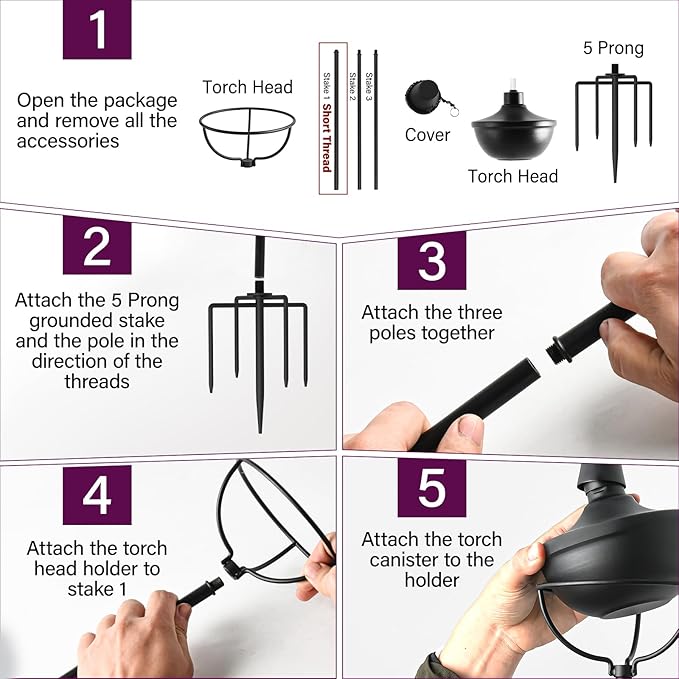 1

Open the package and remove all the accessories

Torch Head

Stake 1 Short Thread

Stake 2

Stake 3

Cover

Torch Head

5 Prong

2

Attach the 5 Prong grounded stake and the pole in the direction of the threads

3

Attach the three poles together

4

Attach the torch head holder to stake 1

5

Attach the torch canister to the holder