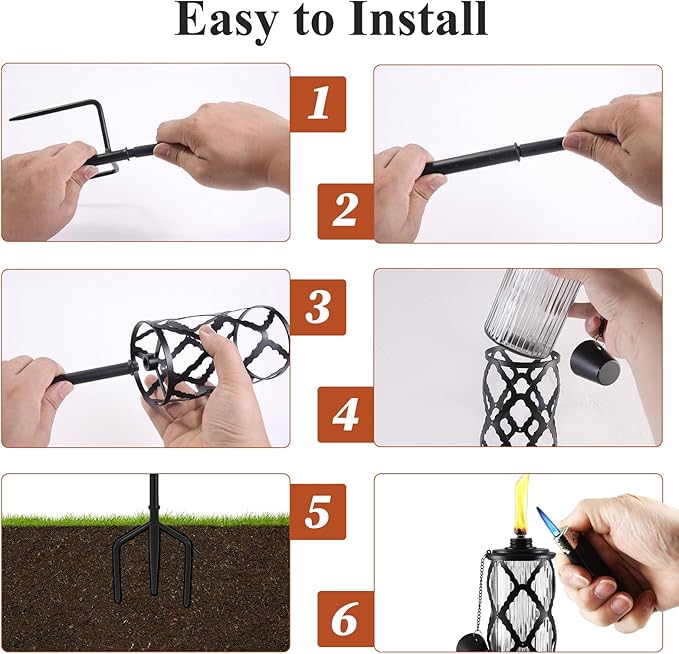 Easy to Install

1

2

3

4

5

6