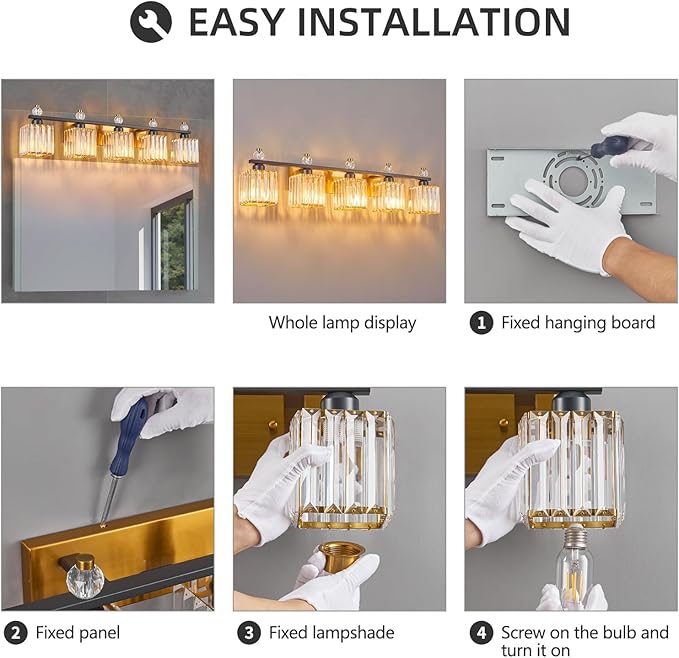 EASY INSTALLATION

Whole lamp display

1 Fixed hanging board

2 Fixed panel

3 Fixed lampshade

4 Screw on the bulb and turn it on