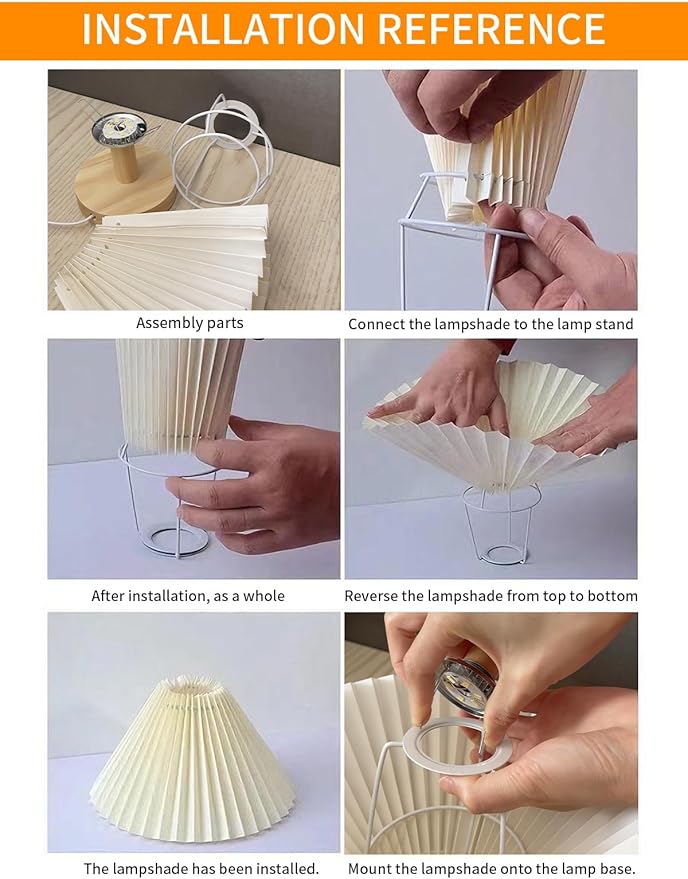 INSTALLATION REFERENCE

Assembly parts

Connect the lampshade to the lamp stand

After installation, as a whole

Reverse the lampshade from top to bottom

The lampshade has been installed.

Mount the lampshade onto the lamp base.