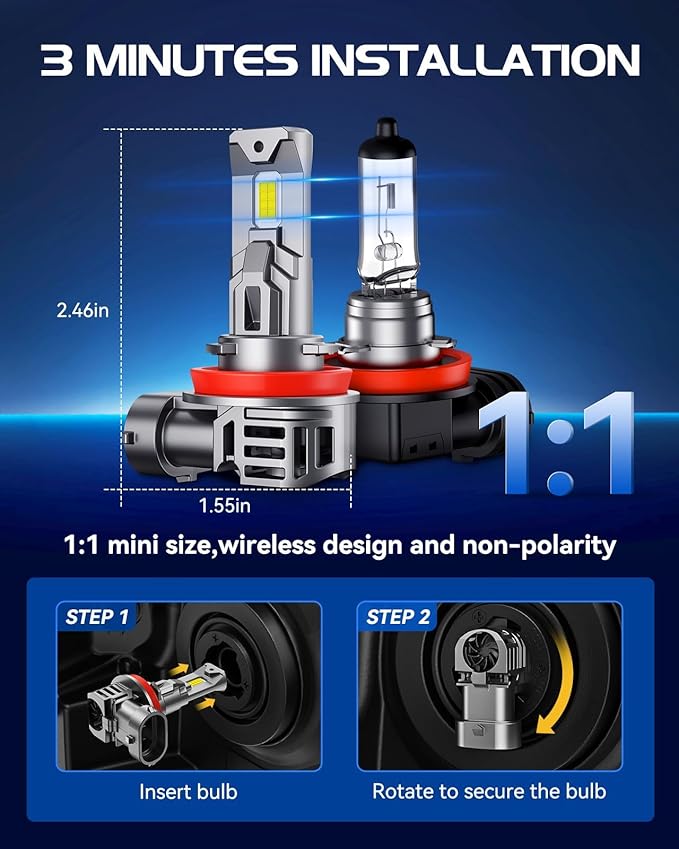 3 MINUTES INSTALLATION

2.46in

1.55in

1:1

1:1 mini size,wireless design and non-polarity

STEP 1

Insert bulb

STEP 2

Rotate to secure the bulb