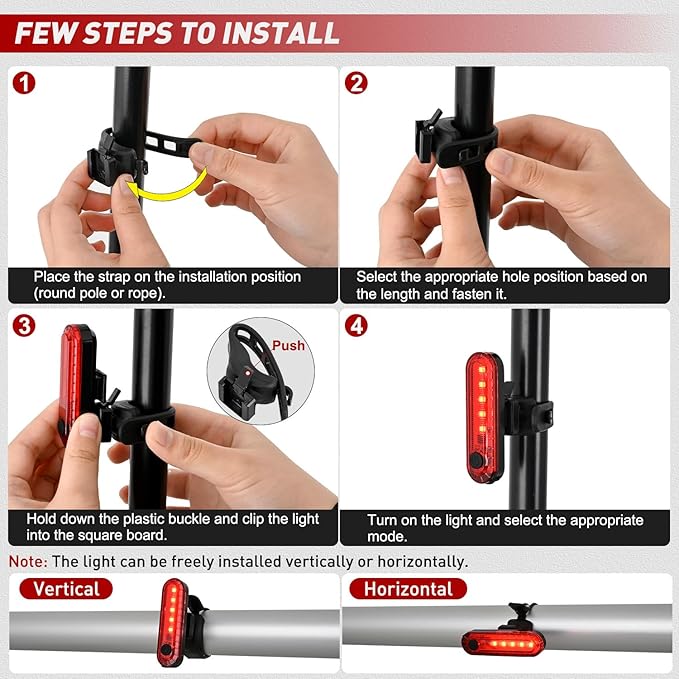 FEW STEPS TO INSTALL

1

Place the strap on the installation position (round pole or rope).

2

Select the appropriate hole position based on the length and fasten it.

3

Push

Hold down the plastic buckle and clip the light into the square board.

4

Turn on the light and select the appropriate mode.

Note: The light can be freely installed vertically or horizontally.

Vertical

Horizontal