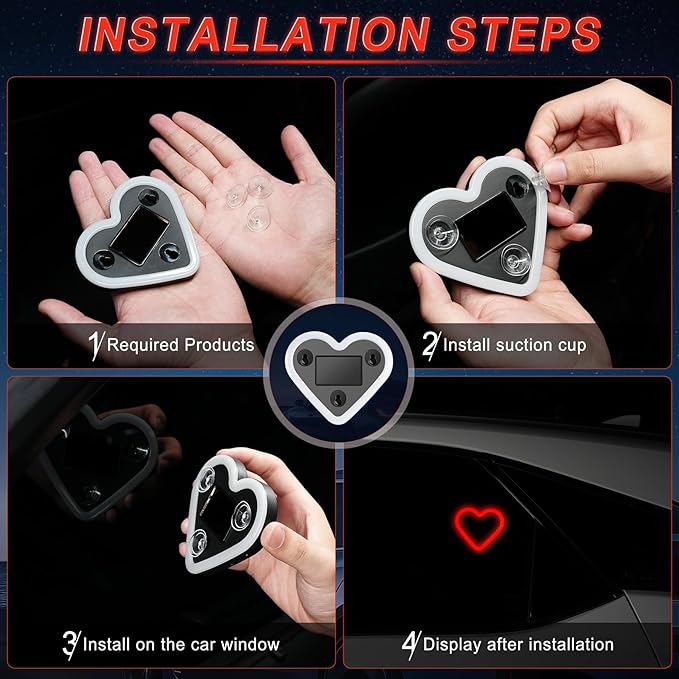 INSTALLATION STEPS

1/ Required Products

2/ Install suction cup

3/ Install on the car window

4/ Display after installation