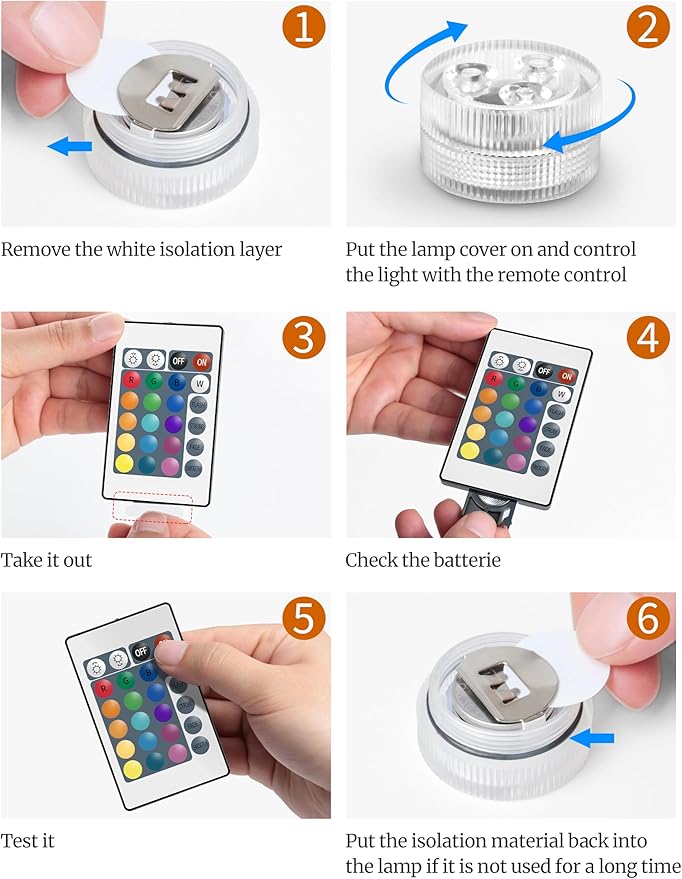 1

Remove the white isolation layer

2

Put the lamp cover on and control the light with the remote control

3

OFF ON
R G B W
FLASH
STROBE
FADE
SMOOTH

Take it out

4

OFF ON
R G B W
FLASH
STROBE
FADE
SMOOTH

Check the batterie

5

OFF
R G B

Test it

6

Put the isolation material back into the lamp if it is not used for a long time