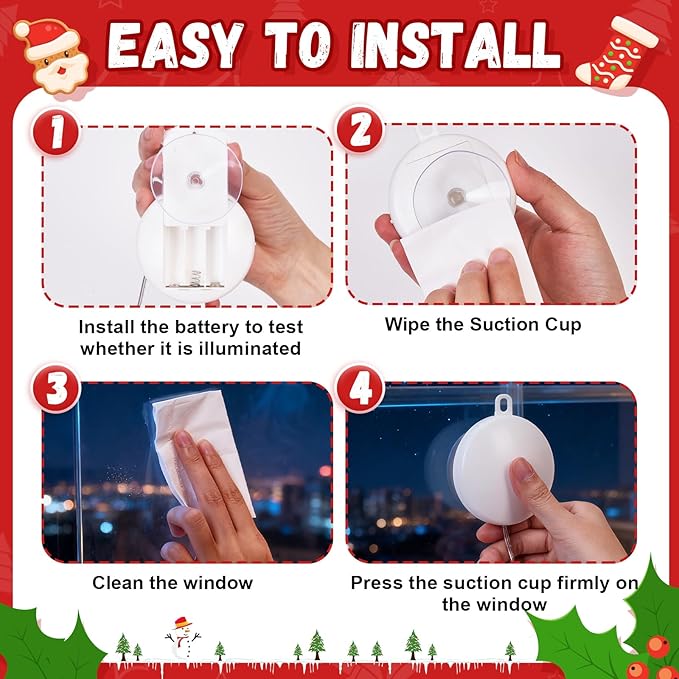 EASY TO INSTALL

1

Install the battery to test whether it is illuminated

2

Wipe the Suction Cup

3

Clean the window

4

Press the suction cup firmly on the window