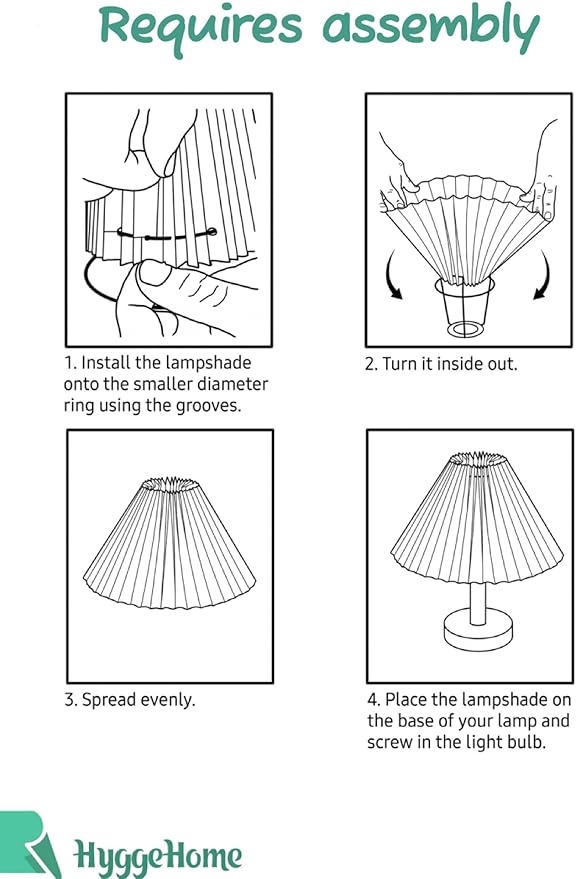 Requires assembly

1. Install the lampshade onto the smaller diameter ring using the grooves.

2. Turn it inside out.

3. Spread evenly.

4. Place the lampshade on the base of your lamp and screw in the light bulb.

HyggeHome