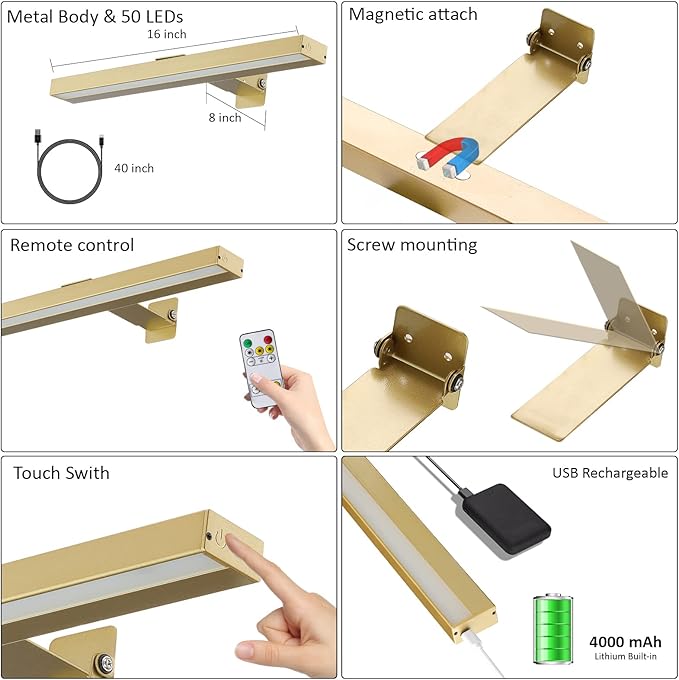 Metal Body & 50 LEDs

16 inch

8 inch

40 inch

Magnetic attach

Remote control

Screw mounting

Touch Swith

USB Rechargeable

4000 mAh
Lithium Built-in