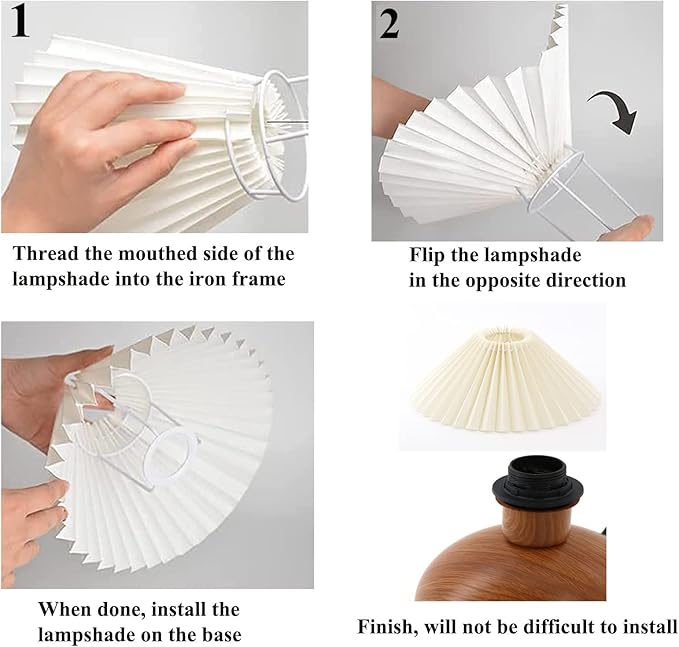 1

Thread the mouthed side of the lampshade into the iron frame

2

Flip the lampshade in the opposite direction

When done, install the lampshade on the base

Finish, will not be difficult to install