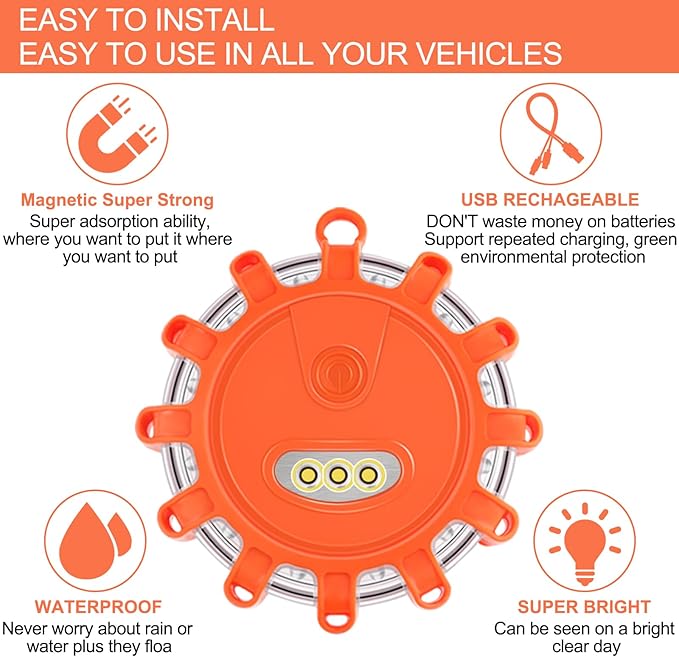 EASY TO INSTALL
EASY TO USE IN ALL YOUR VEHICLES

Magnetic Super Strong
Super adsorption ability, where you want to put it where you want to put

USB RECHAGEABLE
DON'T waste money on batteries Support repeated charging, green environmental protection

WATERPROOF
Never worry about rain or water plus they floa

SUPER BRIGHT
Can be seen on a bright clear day