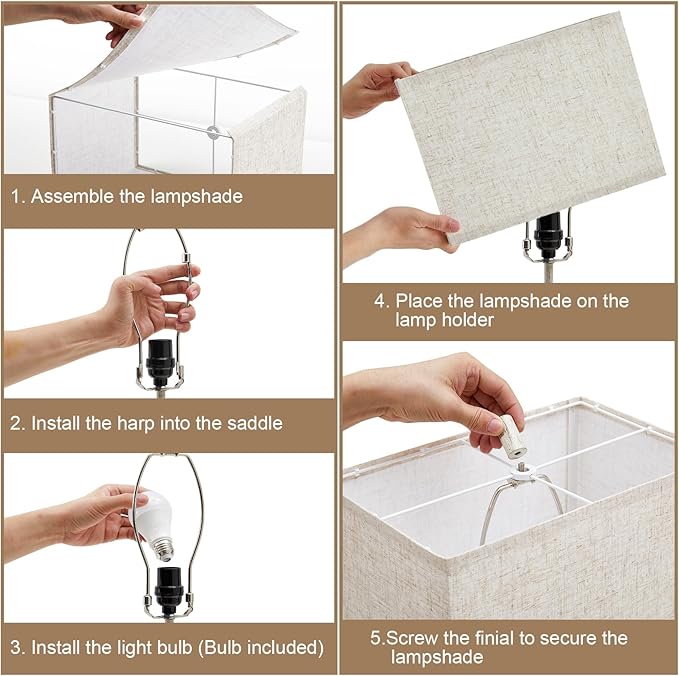 1. Assemble the lampshade

2. Install the harp into the saddle

3. Install the light bulb (Bulb included)

4. Place the lampshade on the lamp holder

5.Screw the finial to secure the lampshade