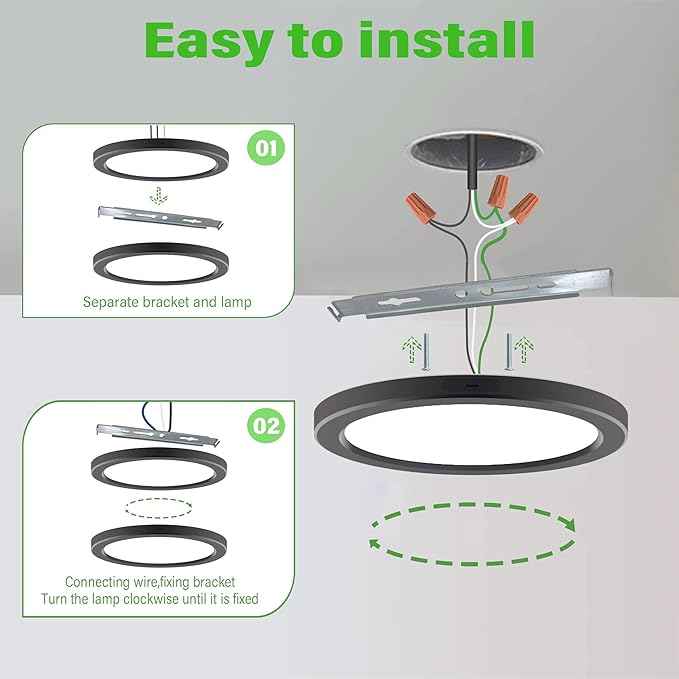 Easy to install

01

Separate bracket and lamp

02

Connecting wire,fixing bracket
Turn the lamp clockwise until it is fixed