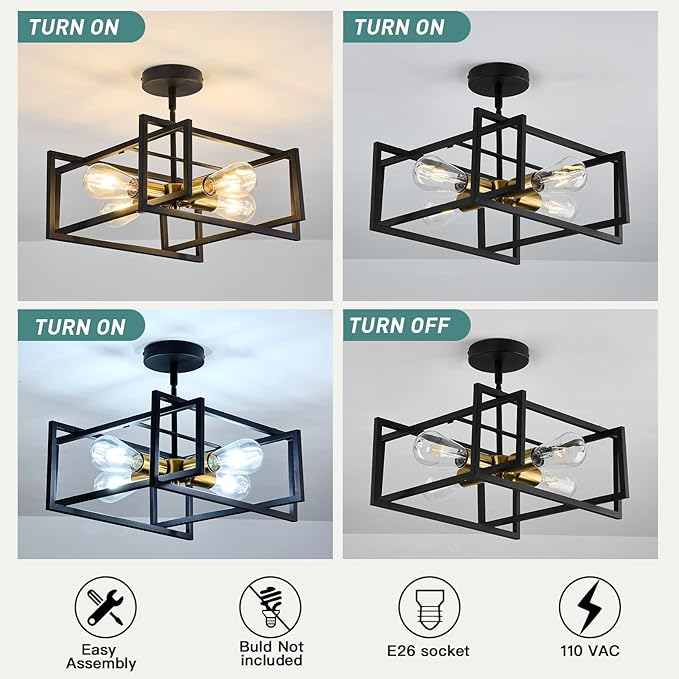 TURN ON

TURN ON

TURN ON

TURN OFF

Easy Assembly

Buld Not included

E26 socket

110 VAC