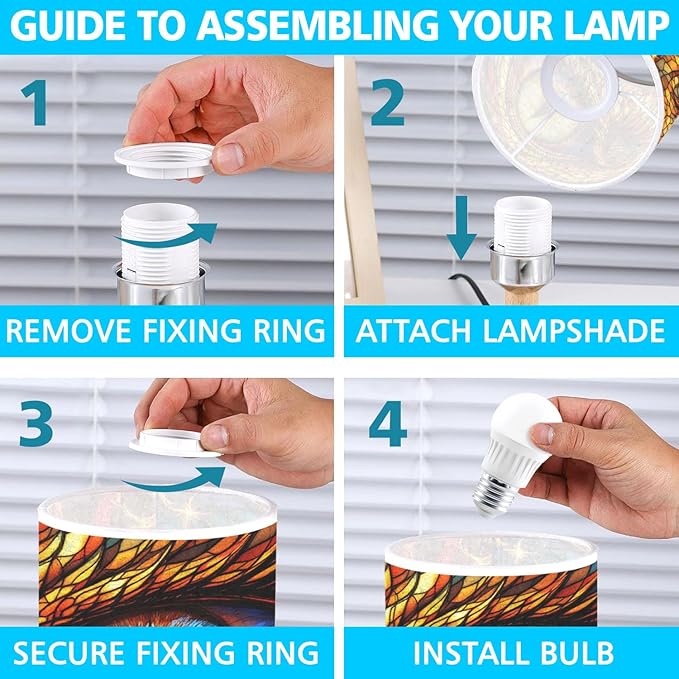 GUIDE TO ASSEMBLING YOUR LAMP

1

REMOVE FIXING RING

2

ATTACH LAMPSHADE

3

SECURE FIXING RING

4

INSTALL BULB