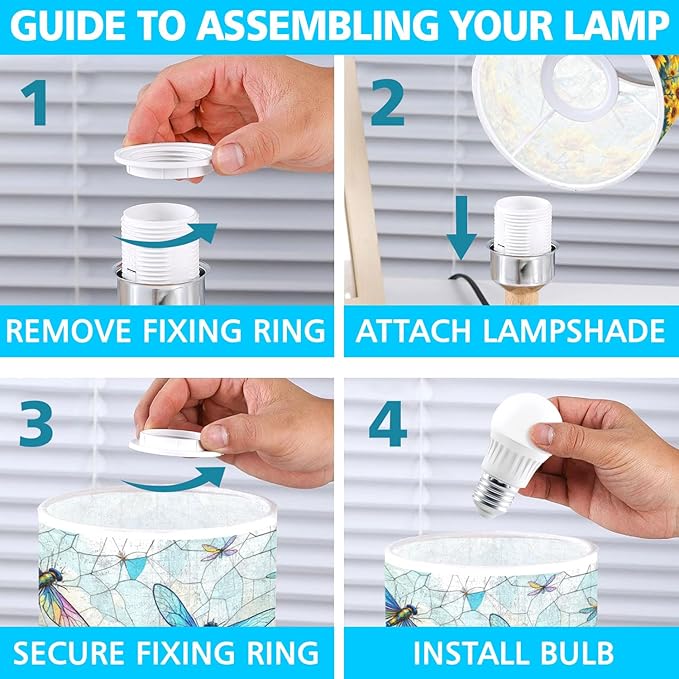 GUIDE TO ASSEMBLING YOUR LAMP

1

REMOVE FIXING RING

2

ATTACH LAMPSHADE

3

SECURE FIXING RING

4

INSTALL BULB