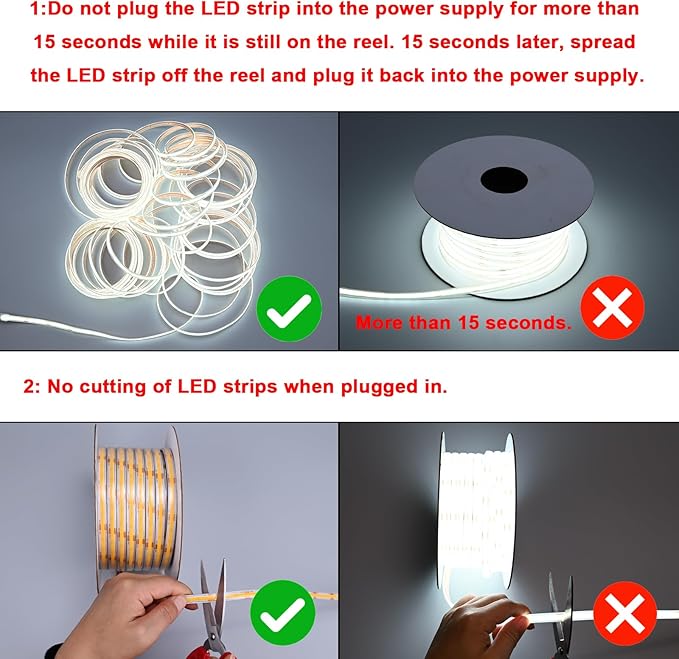 1:Do not plug the LED strip into the power supply for more than 15 seconds while it is still on the reel. 15 seconds later, spread the LED strip off the reel and plug it back into the power supply.

More than 15 seconds.

2: No cutting of LED strips when plugged in.