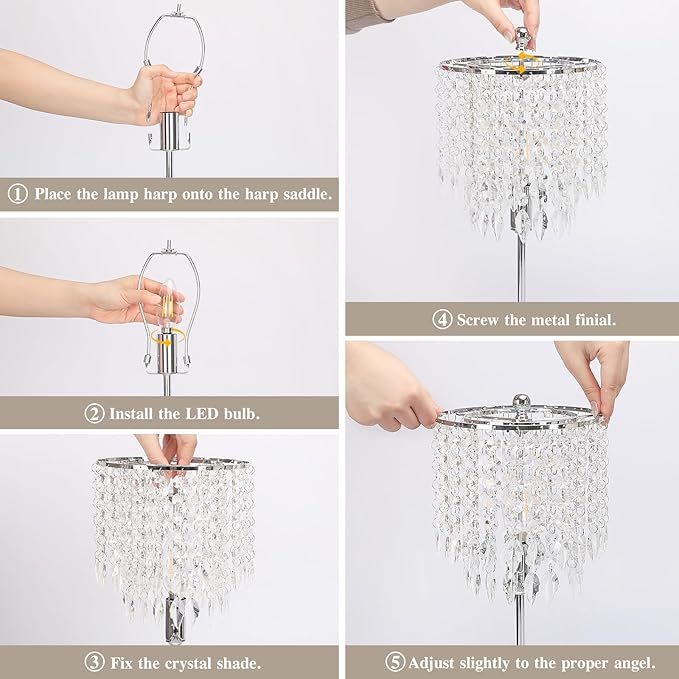 ① Place the lamp harp onto the harp saddle.

② Install the LED bulb.

③ Fix the crystal shade.

④ Screw the metal finial.

⑤ Adjust slightly to the proper angel.