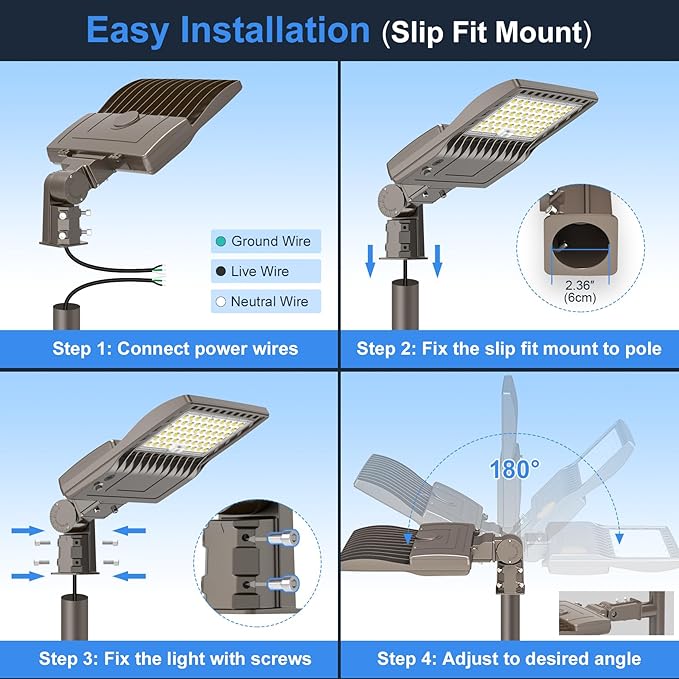 Easy Installation (Slip Fit Mount)

Ground Wire
Live Wire
Neutral Wire

Step 1: Connect power wires

2.36"
(6cm)

Step 2: Fix the slip fit mount to pole

Step 3: Fix the light with screws

180°

Step 4: Adjust to desired angle