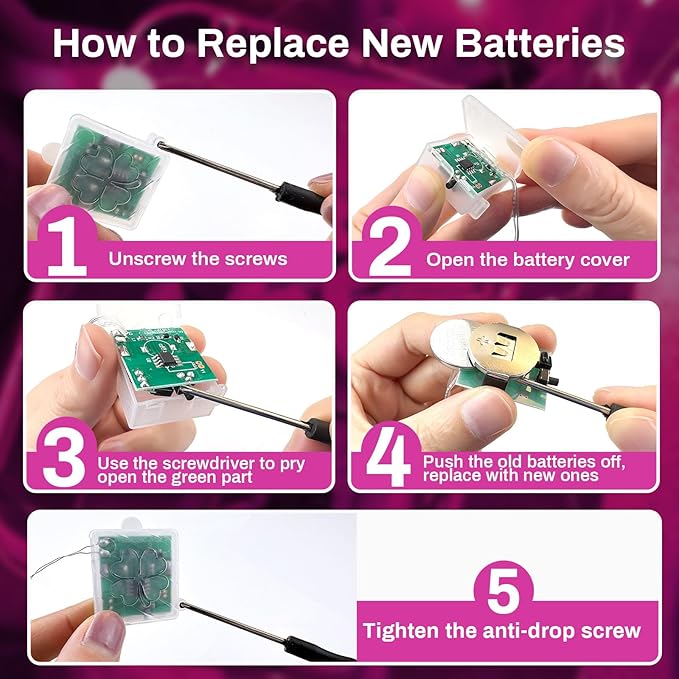 How to Replace New Batteries

1 Unscrew the screws

2 Open the battery cover

3 Use the screwdriver to pry open the green part

4 Push the old batteries off, replace with new ones

5 Tighten the anti-drop screw