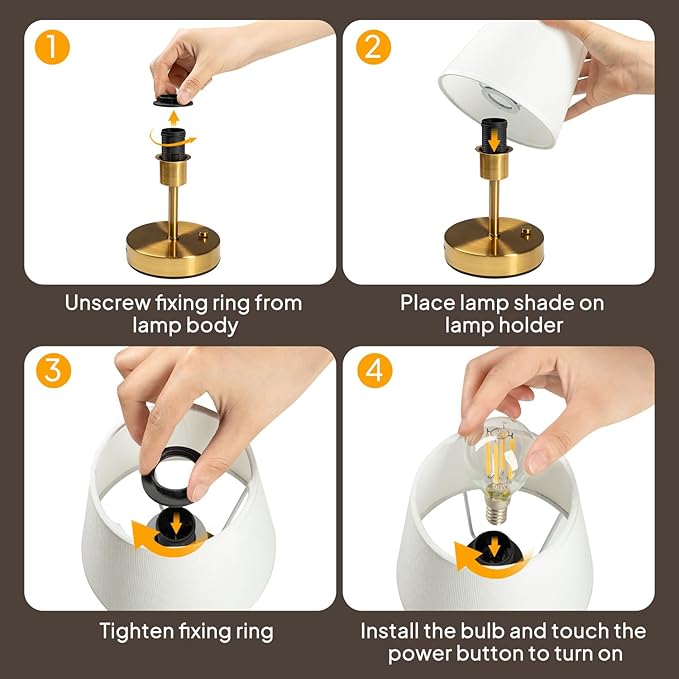 1

Unscrew fixing ring from lamp body

2

Place lamp shade on lamp holder

3

Tighten fixing ring

4

Install the bulb and touch the power button to turn on