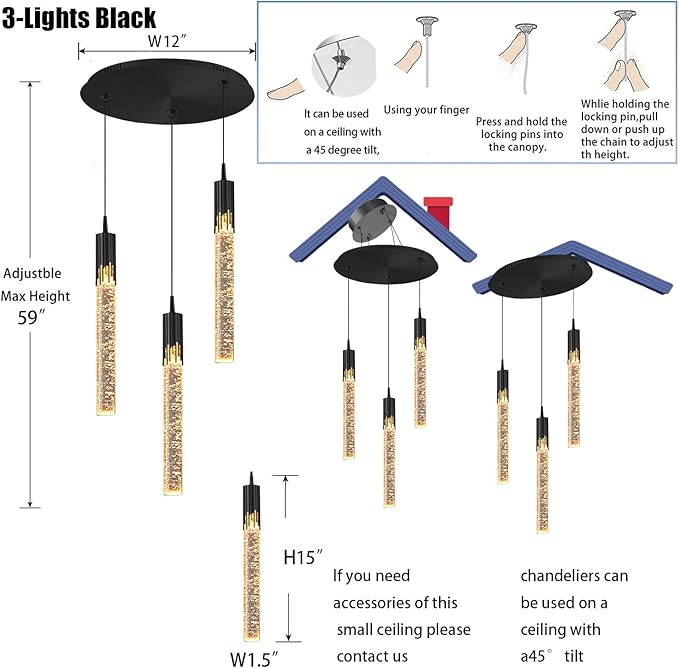 3-Lights Black

W12″

It can be used on a ceiling with a 45 degree tilt,

Using your finger

Press and hold the locking pins into the canopy.

Whlie holding the locking pin,pull down or push up the chain to adjust th height.

Adjustble Max Height 59″

H15″

W1.5″

If you need accessories of this small ceiling please contact us

chandeliers can be used on a ceiling with a45° tilt