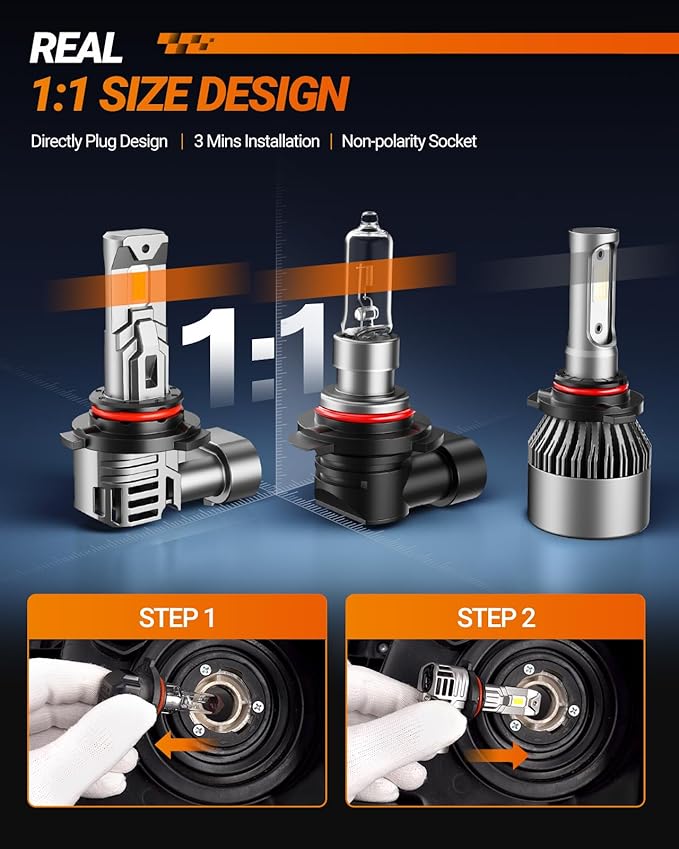 REAL
1:1 SIZE DESIGN
Directly Plug Design | 3 Mins Installation | Non-polarity Socket

1:1

STEP 1

STEP 2