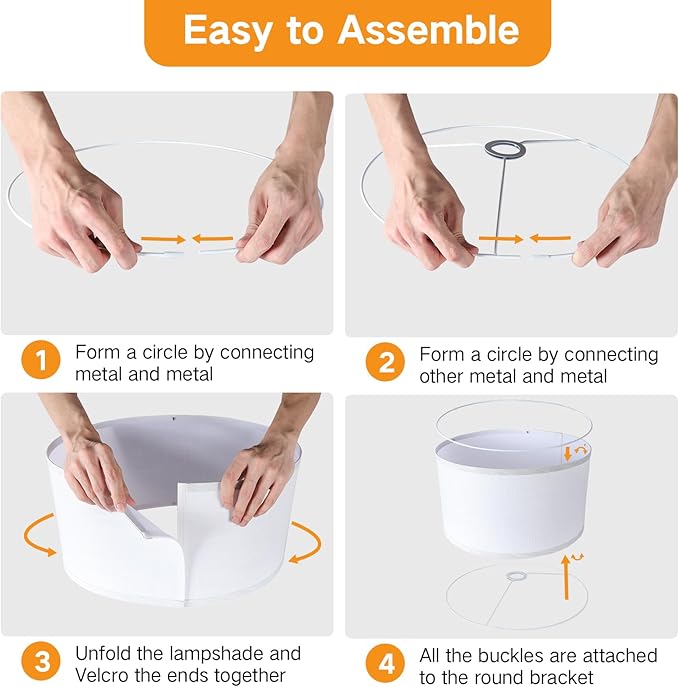 Easy to Assemble

1 Form a circle by connecting metal and metal

2 Form a circle by connecting other metal and metal

3 Unfold the lampshade and Velcro the ends together

4 All the buckles are attached to the round bracket