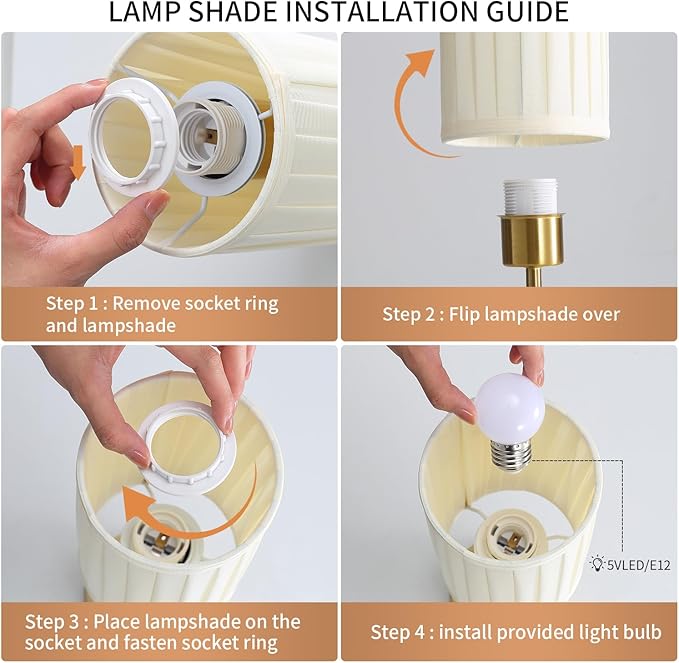 LAMP SHADE INSTALLATION GUIDE

Step 1 : Remove socket ring and lampshade

Step 2 : Flip lampshade over

Step 3 : Place lampshade on the socket and fasten socket ring

5VLED/E12

Step 4 : install provided light bulb