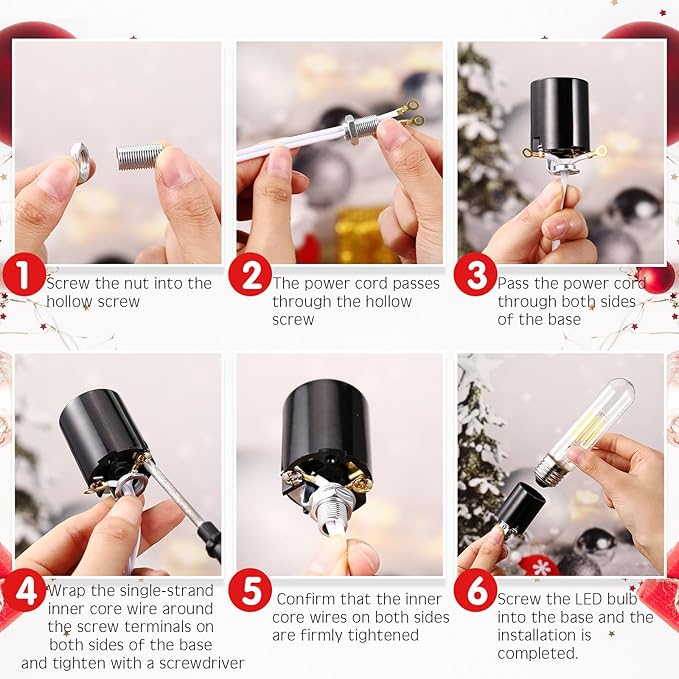 1 Screw the nut into the hollow screw

2 The power cord passes through the hollow screw

3 Pass the power cord through both sides of the base

4 Wrap the single-strand inner core wire around the screw terminals on both sides of the base and tighten with a screwdriver

5 Confirm that the inner core wires on both sides are firmly tightened

6 Screw the LED bulb into the base and the installation is completed.