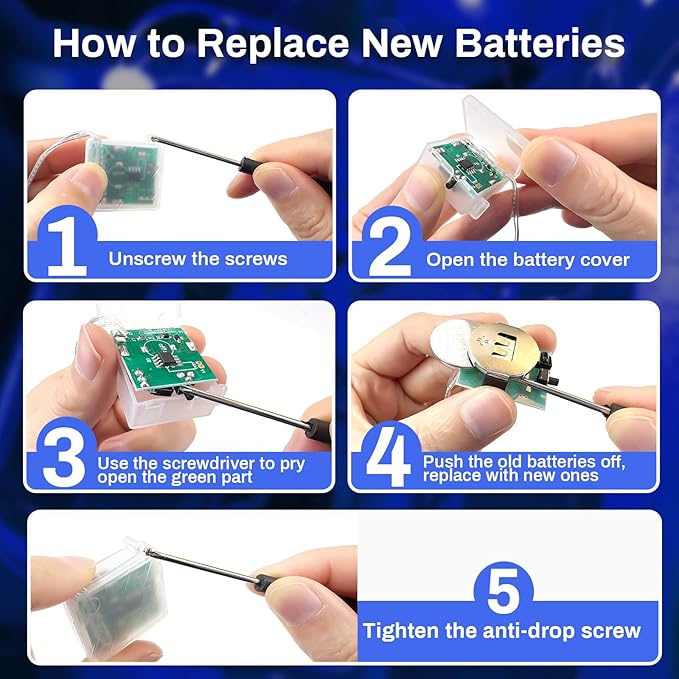 How to Replace New Batteries

1 Unscrew the screws

2 Open the battery cover

3 Use the screwdriver to pry open the green part

4 Push the old batteries off, replace with new ones

5 Tighten the anti-drop screw