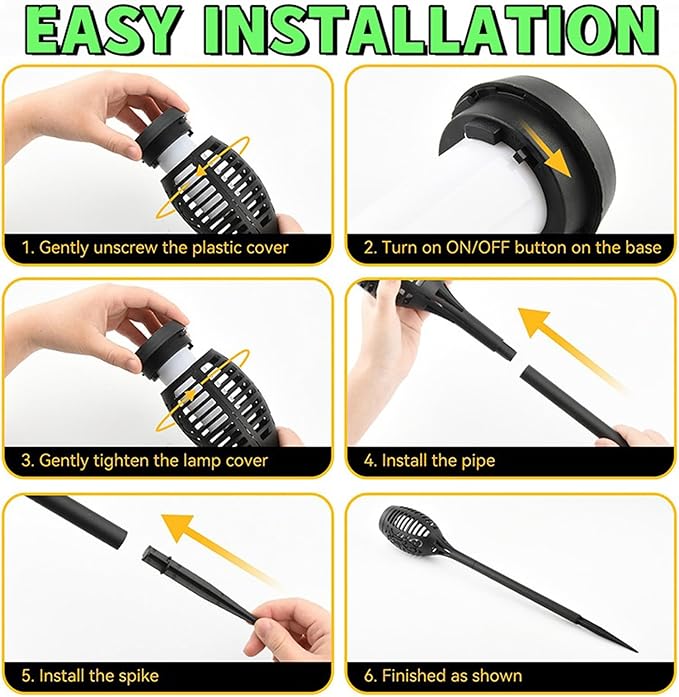 EASY INSTALLATION

1. Gently unscrew the plastic cover

2. Turn on ON/OFF button on the base

3. Gently tighten the lamp cover

4. Install the pipe

5. Install the spike

6. Finished as shown