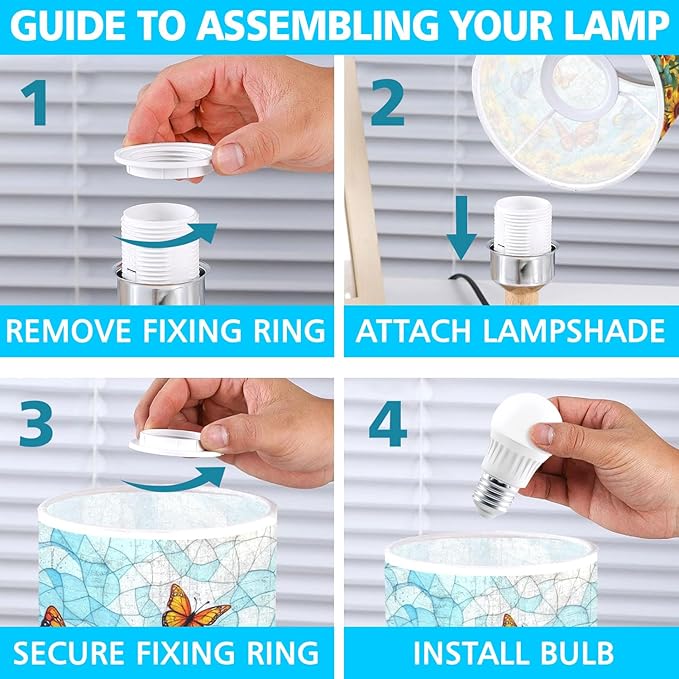 GUIDE TO ASSEMBLING YOUR LAMP

1

REMOVE FIXING RING

2

ATTACH LAMPSHADE

3

SECURE FIXING RING

4

INSTALL BULB