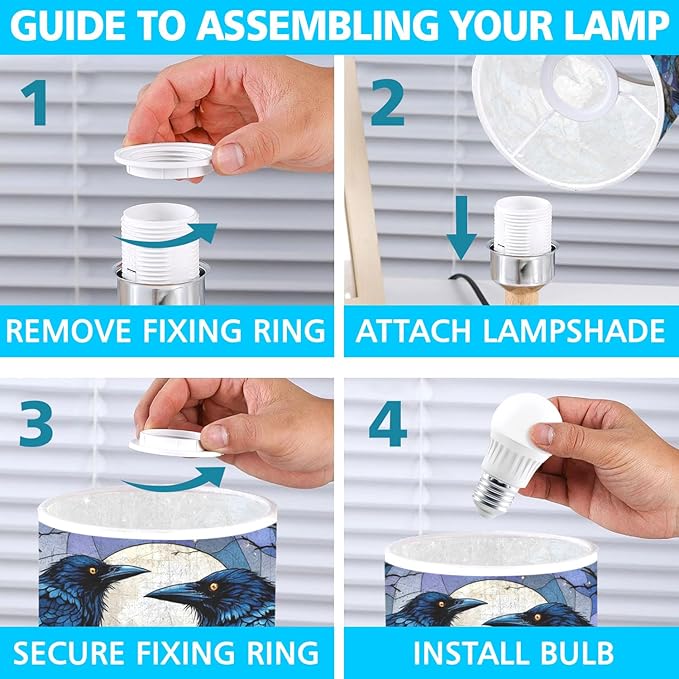 GUIDE TO ASSEMBLING YOUR LAMP

1

REMOVE FIXING RING

2

ATTACH LAMPSHADE

3

SECURE FIXING RING

4

INSTALL BULB