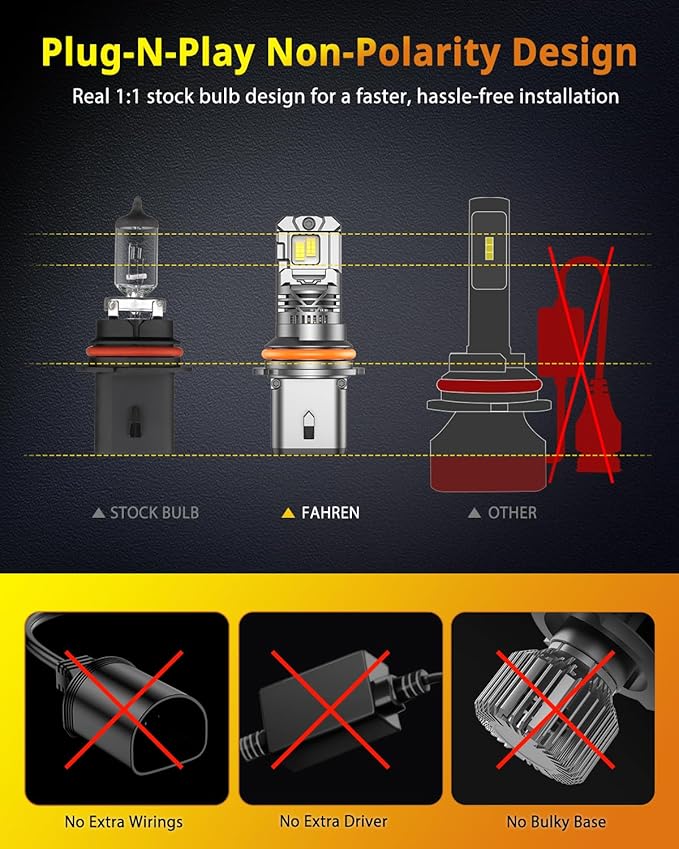 Plug-N-Play Non-Polarity Design

Real 1:1 stock bulb design for a faster, hassle-free installation

▲ STOCK BULB

▲ FAHREN

▲ OTHER

No Extra Wirings

No Extra Driver

No Bulky Base