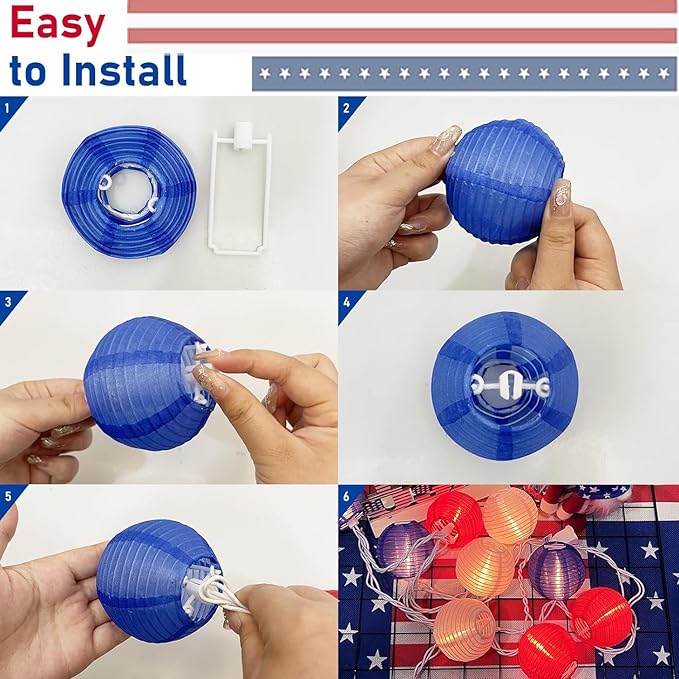 Easy
to Install

1

2

3

4

5

6