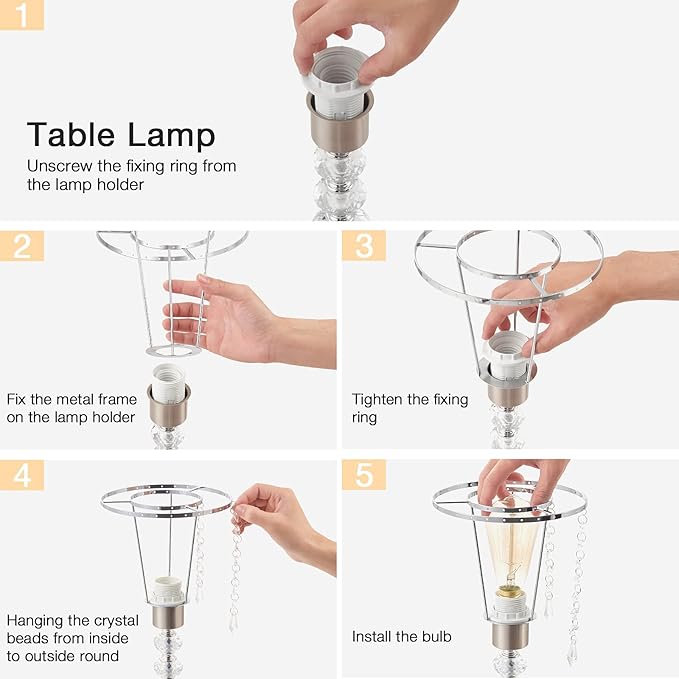 1

Table Lamp

Unscrew the fixing ring from the lamp holder

2

Fix the metal frame on the lamp holder

3

Tighten the fixing ring

4

Hanging the crystal beads from inside to outside round

5

Install the bulb