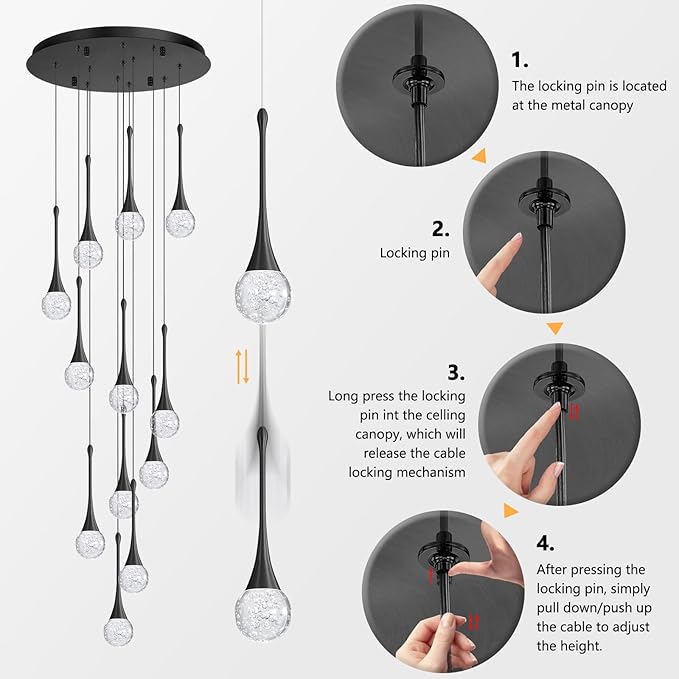 1.
The locking pin is located at the metal canopy

2.
Locking pin

3.
Long press the locking pin int the celling canopy, which will release the cable locking mechanism

4.
After pressing the locking pin, simply pull down/push up the cable to adjust the height.